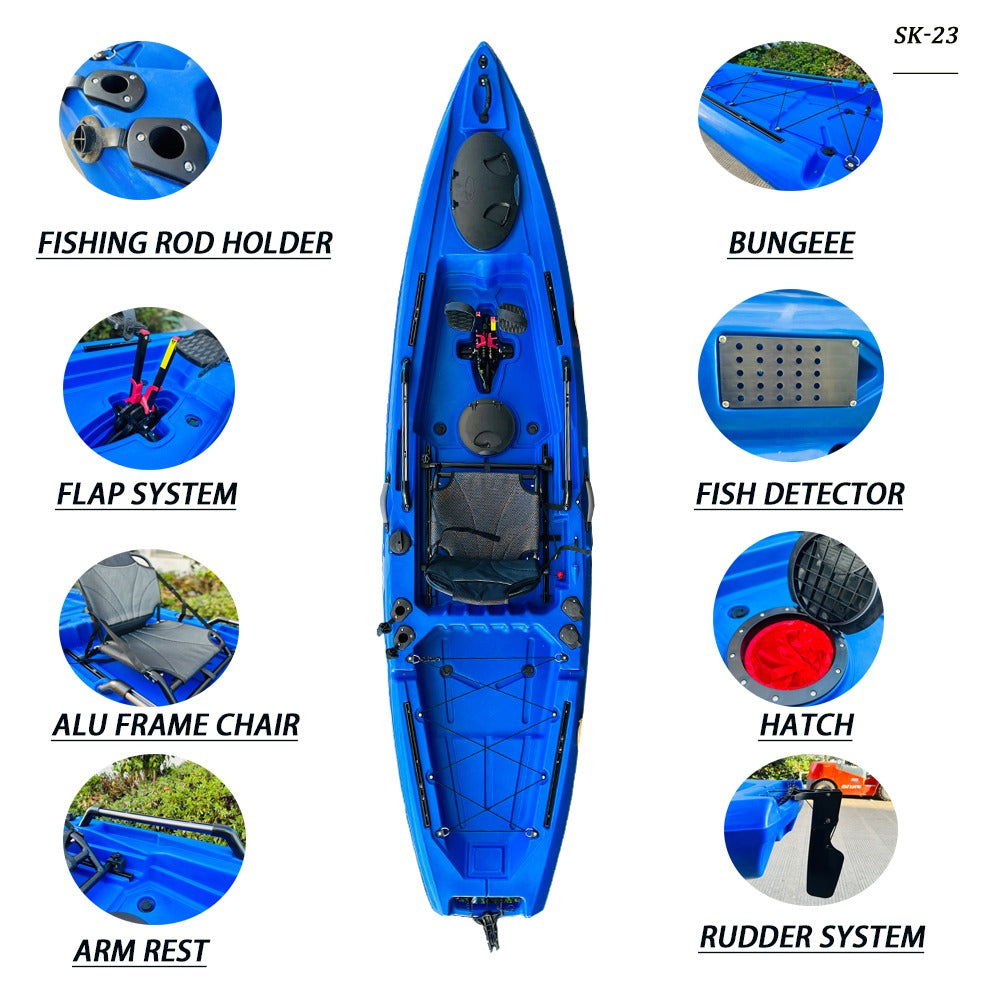 SK-23

FISHING ROD HOLDER

FLAP SYSTEM

ALU FRAME CHAIR

ARM REST

BUNGEEE

FISH DETECTOR

HATCH

RUDDER SYSTEM